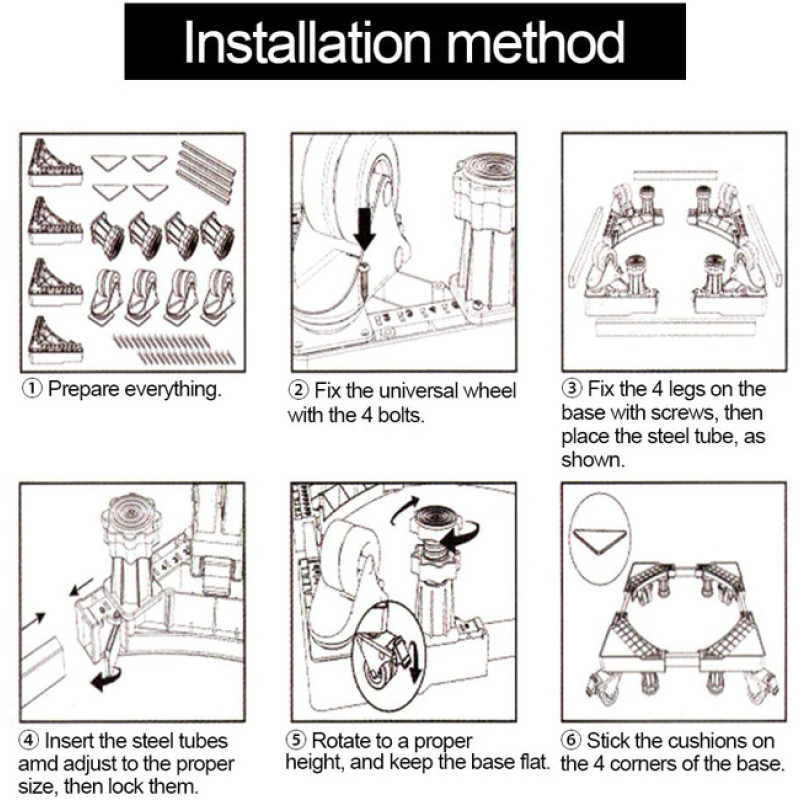 Installation method

① Prepare everything.

② Fix the universal wheel with the 4 bolts.

③ Fix the 4 legs on the base with screws, then place the steel tube, as shown.

④ Insert the steel tubes amd adjust to the proper size, then lock them.

⑤ Rotate to a proper height, and keep the base flat.

⑥ Stick the cushions on the 4 corners of the base.